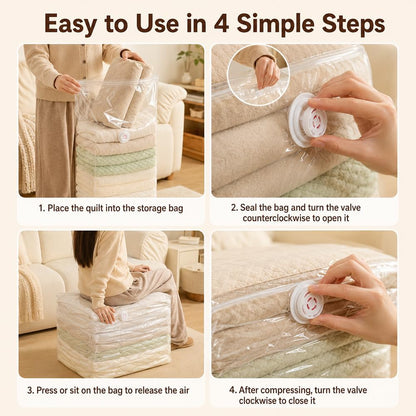 Easy to Use in 4 Simple Steps

1. Place the quilt into the storage bag

2. Seal the bag and turn the valve counterclockwise to open it

3. Press or sit on the bag to release the air

4. After compressing, turn the valve clockwise to close it